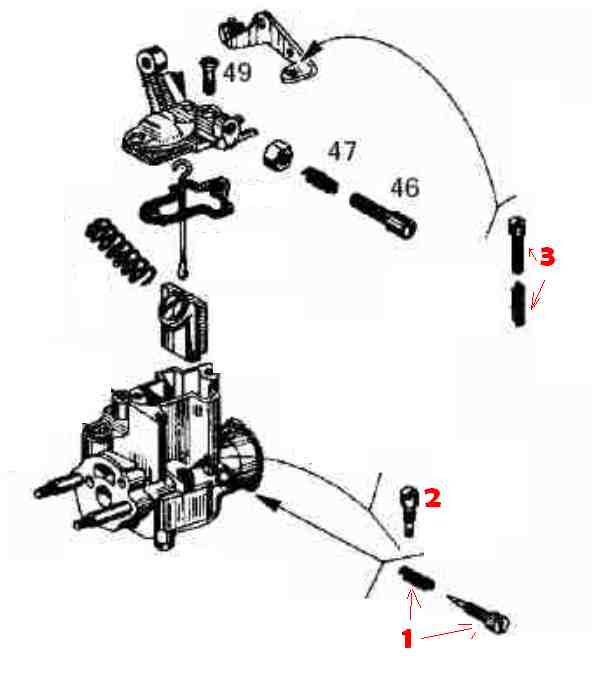 49
47
46
3
2
1